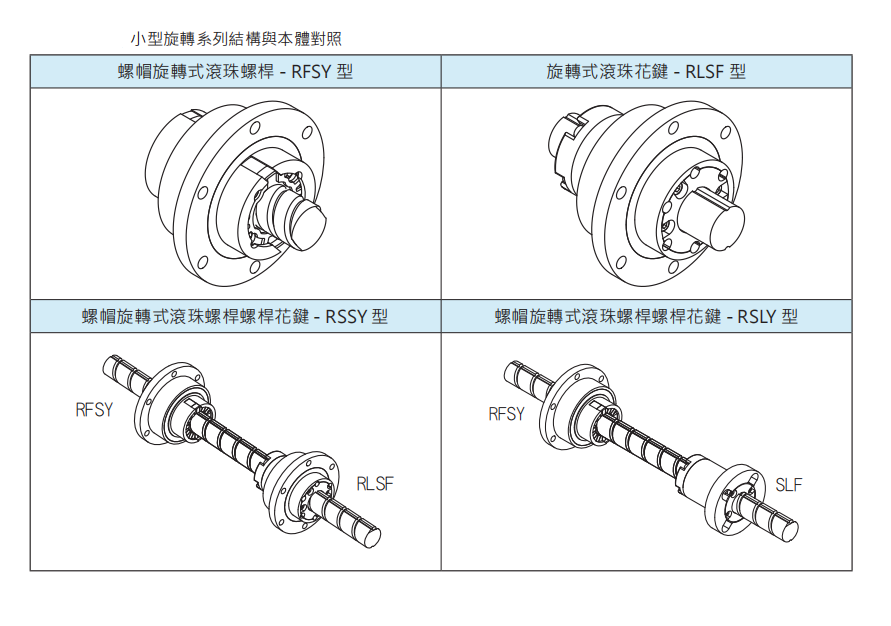 小型旋轉系列結構與本體對照

| 螺帽旋轉式滾珠螺桿 - RFSY 型 | 旋轉式滾珠花鍵 - RLSF 型 |
|---|---|
| | |
| 螺帽旋轉式滾珠螺桿螺桿花鍵 - RSSY 型 | 螺帽旋轉式滾珠螺桿螺桿花鍵 - RSLY 型 |
| RFSY RLSF | RFSY SLF |